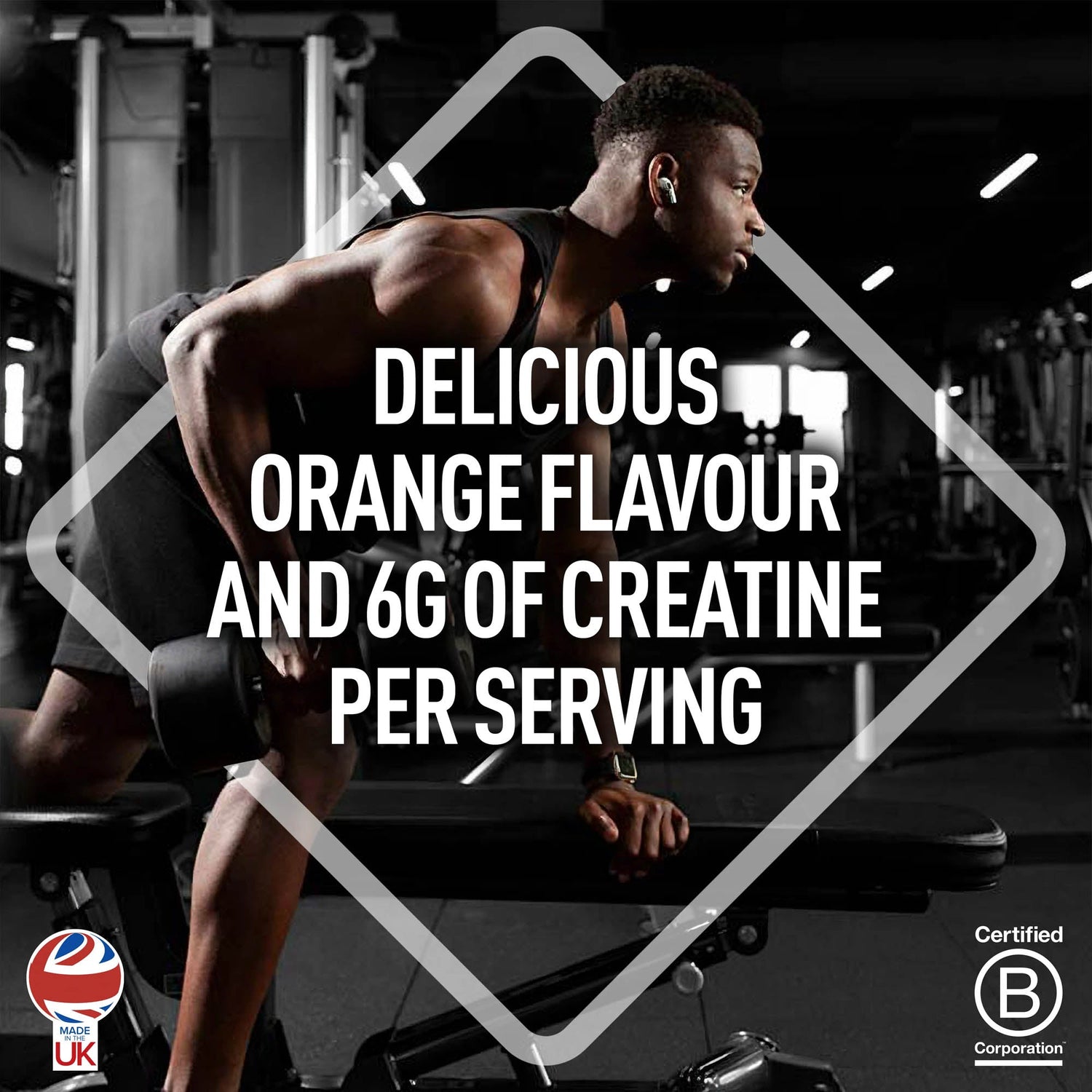 DELICIOUS
ORANGE FLAVOUR
AND 6G OF CREATINE
PER SERVING

MADE IN THE UK

Certified
B
Corporation™